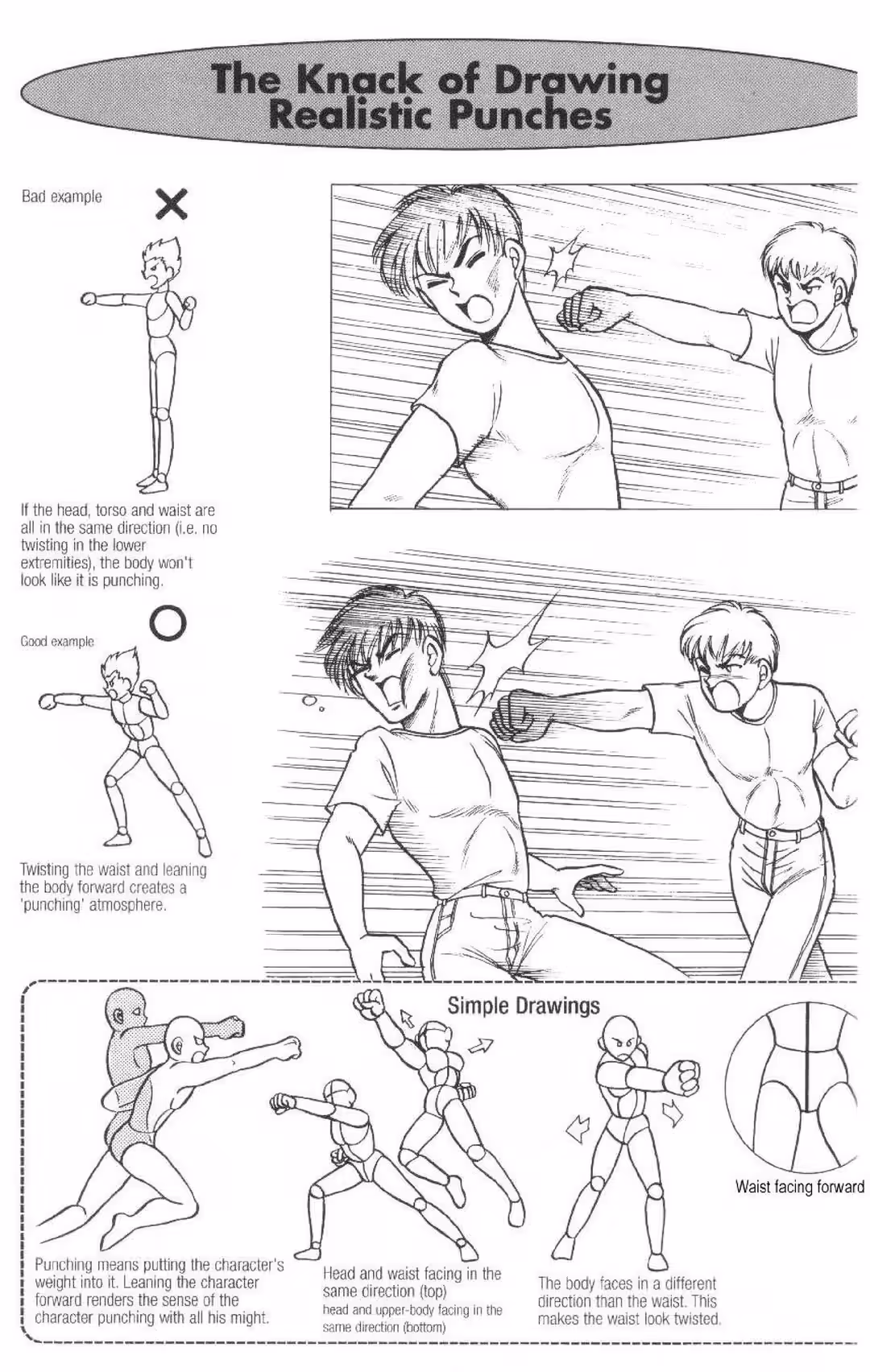 The Knack of Drawing Realistic Punches

Bad example

If the head, torso and waist are all in the same direction (i.e. no twisting in the lower extremities), the body won't look like it is punching.

Good example

Twisting the waist and leaning the body forward creates a 'punching' atmosphere.

Simple Drawings

Waist facing forward

Punching means putting the character's weight into it. Leaning the character forward renders the sense of the character punching with all his might.

Head and waist facing in the same direction (top)
head and upper-body facing in the same direction (bottom)

The body faces in a different direction than the waist. This makes the waist look twisted.